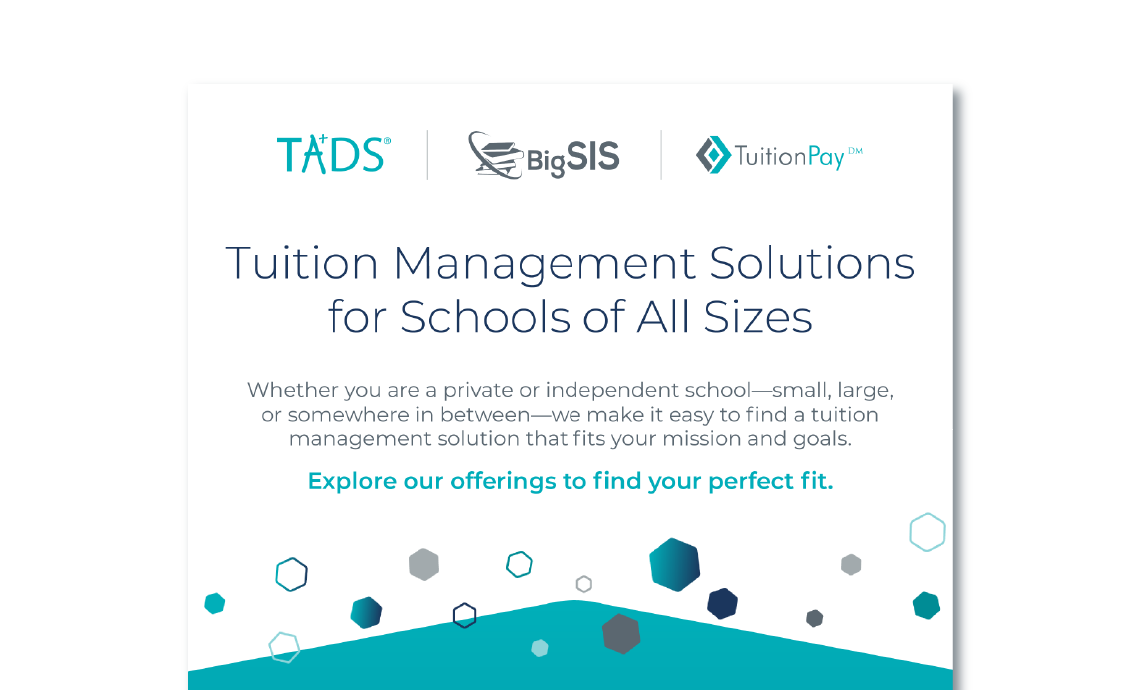 TADS®

BigSIS

TuitionPay℠

Tuition Management Solutions for Schools of All Sizes

Whether you are a private or independent school—small, large, or somewhere in between—we make it easy to find a tuition management solution that fits your mission and goals.

Explore our offerings to find your perfect fit.